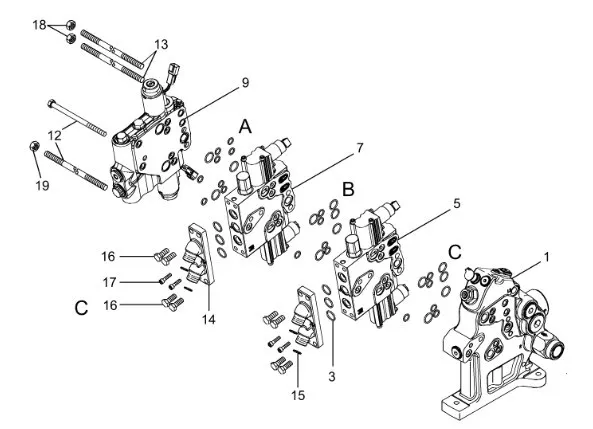 18
13
9
12
19
A
7
B
5
C
1
16
17
C
16
14
3
15